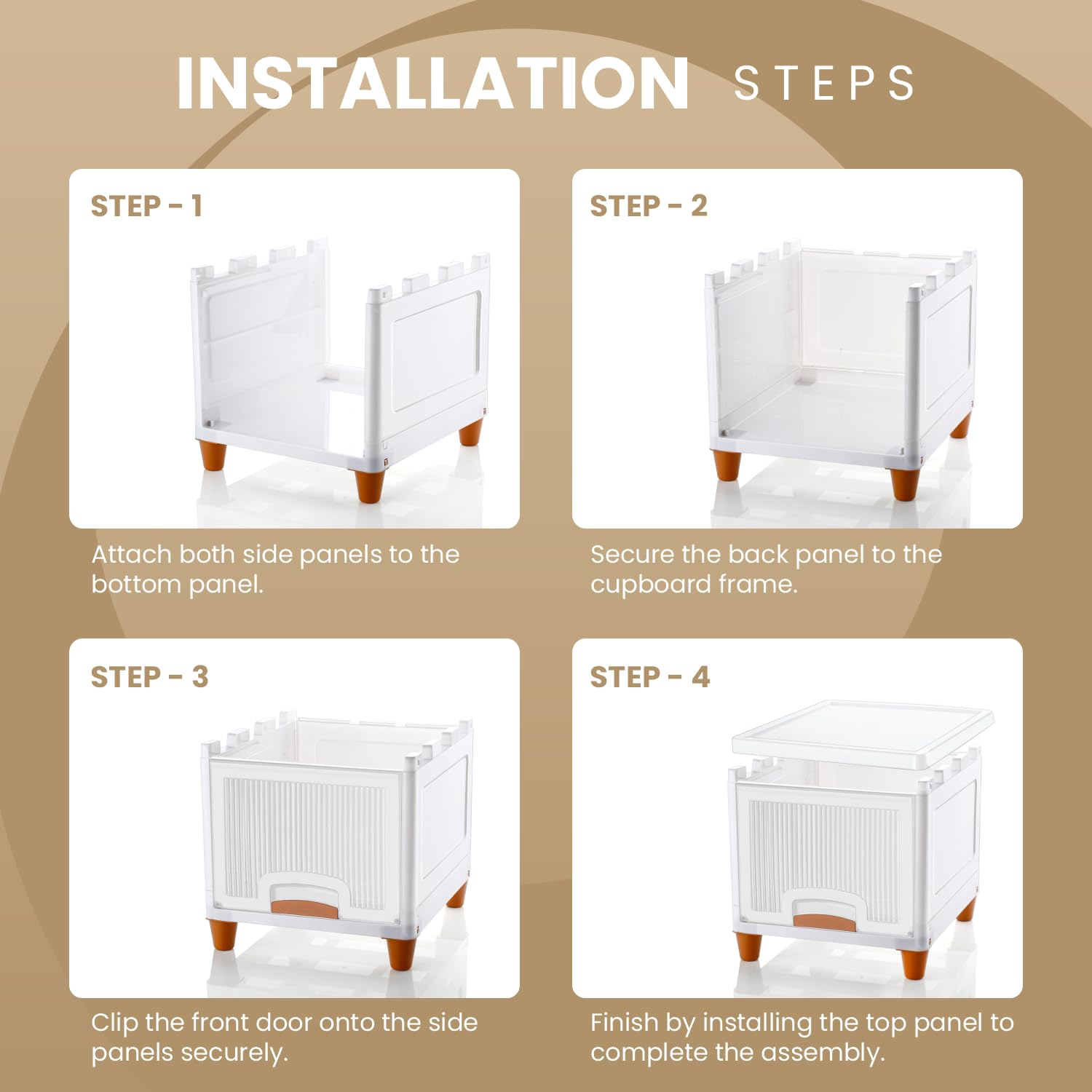 INSTALLATION STEPS

STEP - 1

Attach both side panels to the bottom panel.

STEP - 2

Secure the back panel to the cupboard frame.

STEP - 3

Clip the front door onto the side panels securely.

STEP - 4

Finish by installing the top panel to complete the assembly.