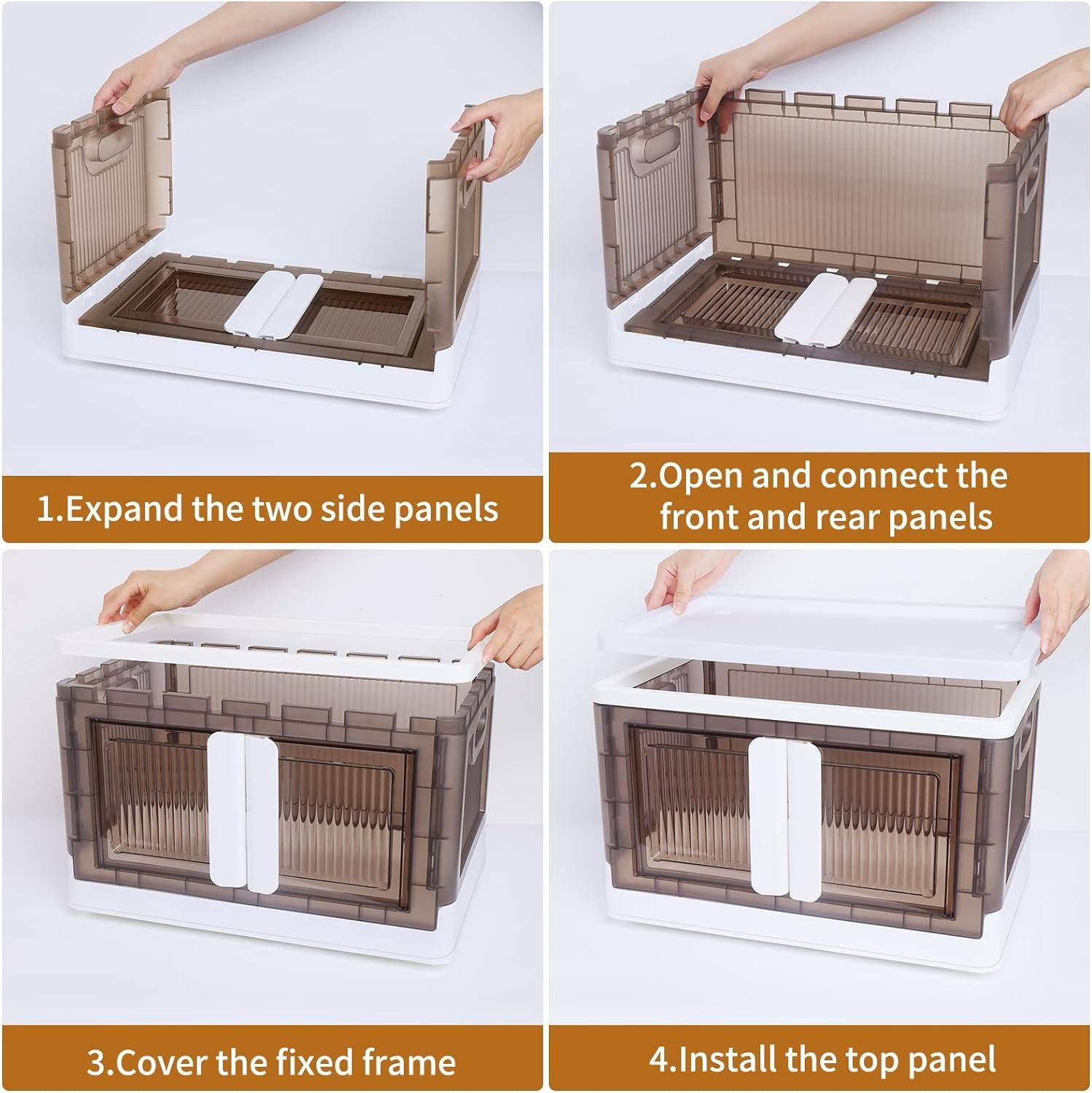 1.Expand the two side panels

2.Open and connect the front and rear panels

3.Cover the fixed frame

4.Install the top panel