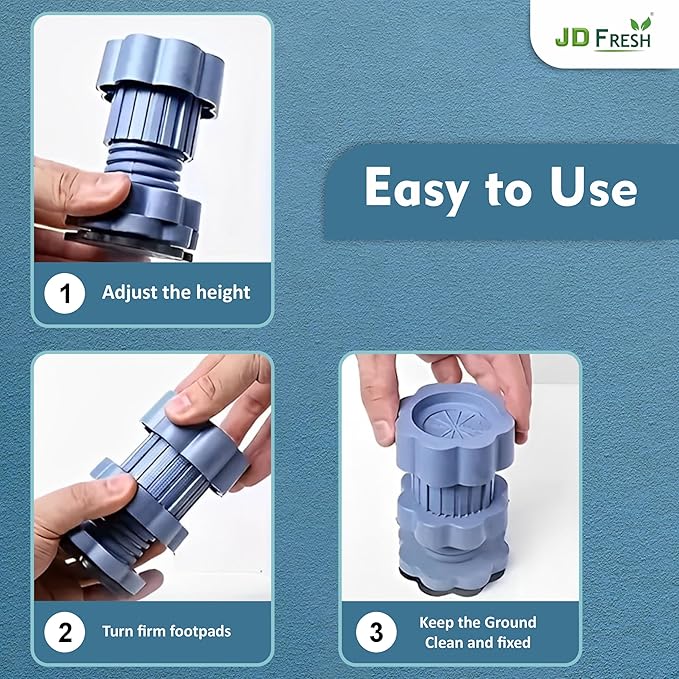 JD FRESH

Easy to Use

1 Adjust the height

2 Turn firm footpads

3 Keep the Ground Clean and fixed