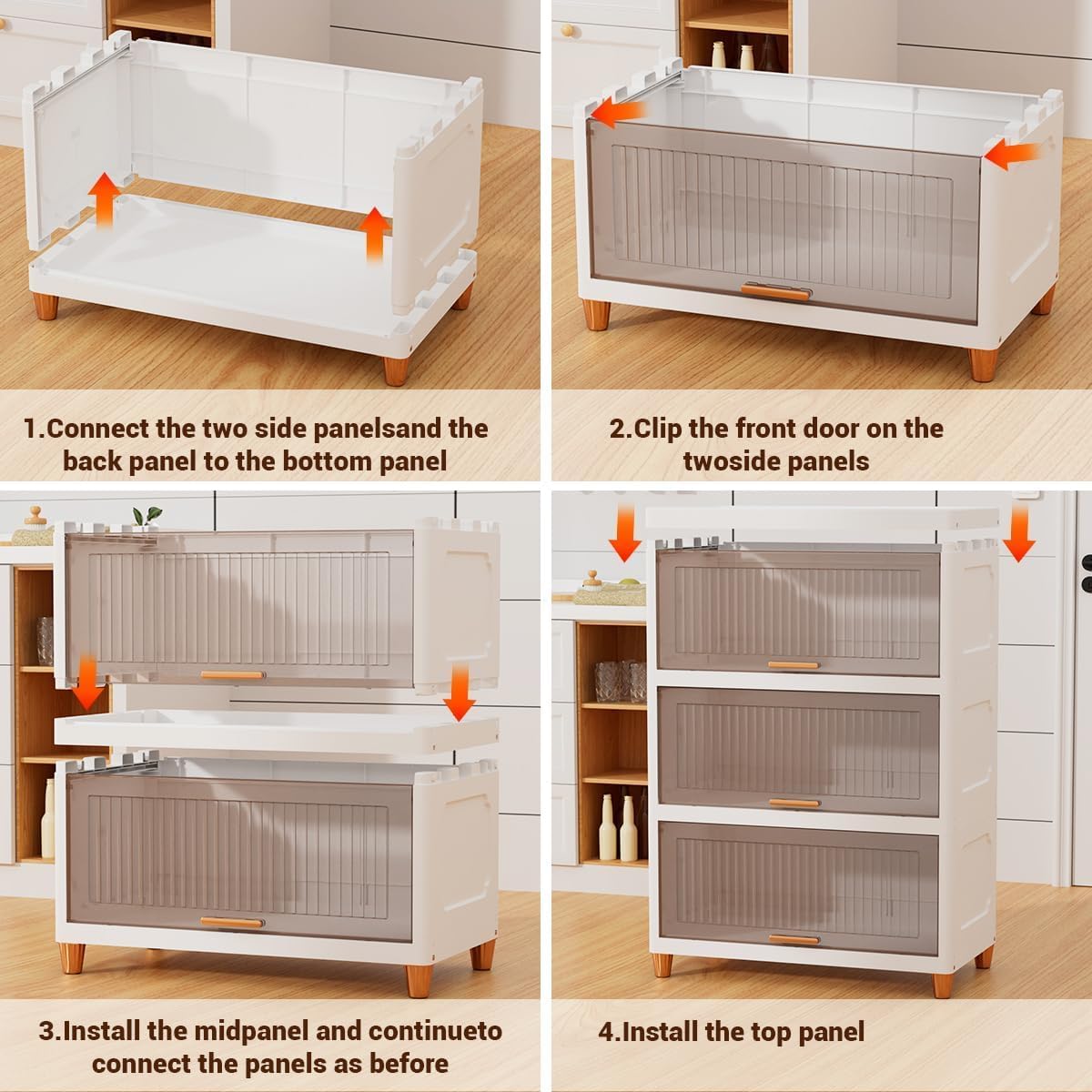 1.Connect the two side panelsand the back panel to the bottom panel

2.Clip the front door on the twoside panels

3.Install the midpanel and continueto connect the panels as before

4.Install the top panel