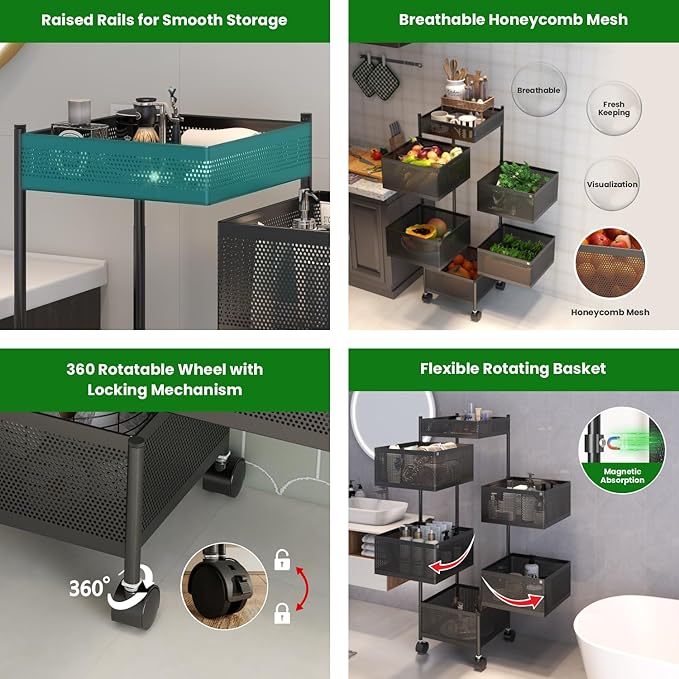 Raised Rails for Smooth Storage

Breathable Honeycomb Mesh

Breathable

Fresh Keeping

Visualization

Honeycomb Mesh

360 Rotatable Wheel with Locking Mechanism

360°

Flexible Rotating Basket

Magnetic Absorption