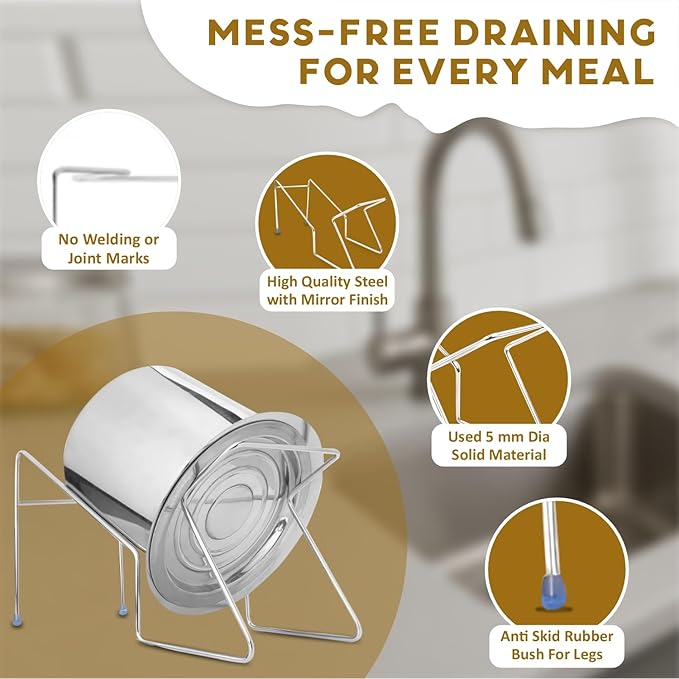 MESS-FREE DRAINING FOR EVERY MEAL

No Welding or Joint Marks

High Quality Steel with Mirror Finish

Used 5 mm Dia Solid Material

Anti Skid Rubber Bush For Legs