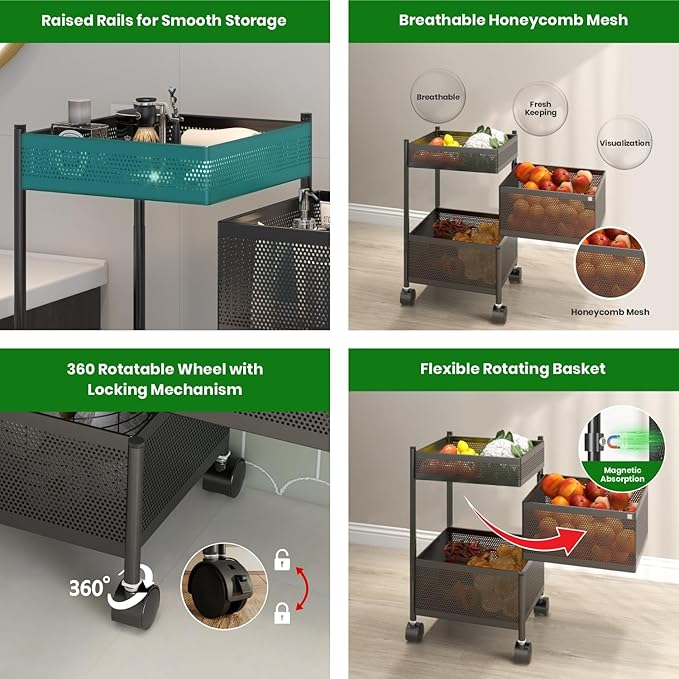 Raised Rails for Smooth Storage

Breathable Honeycomb Mesh

Breathable

Fresh Keeping

Visualization

Honeycomb Mesh

360 Rotatable Wheel with Locking Mechanism

360°

Flexible Rotating Basket

Magnetic Absorption