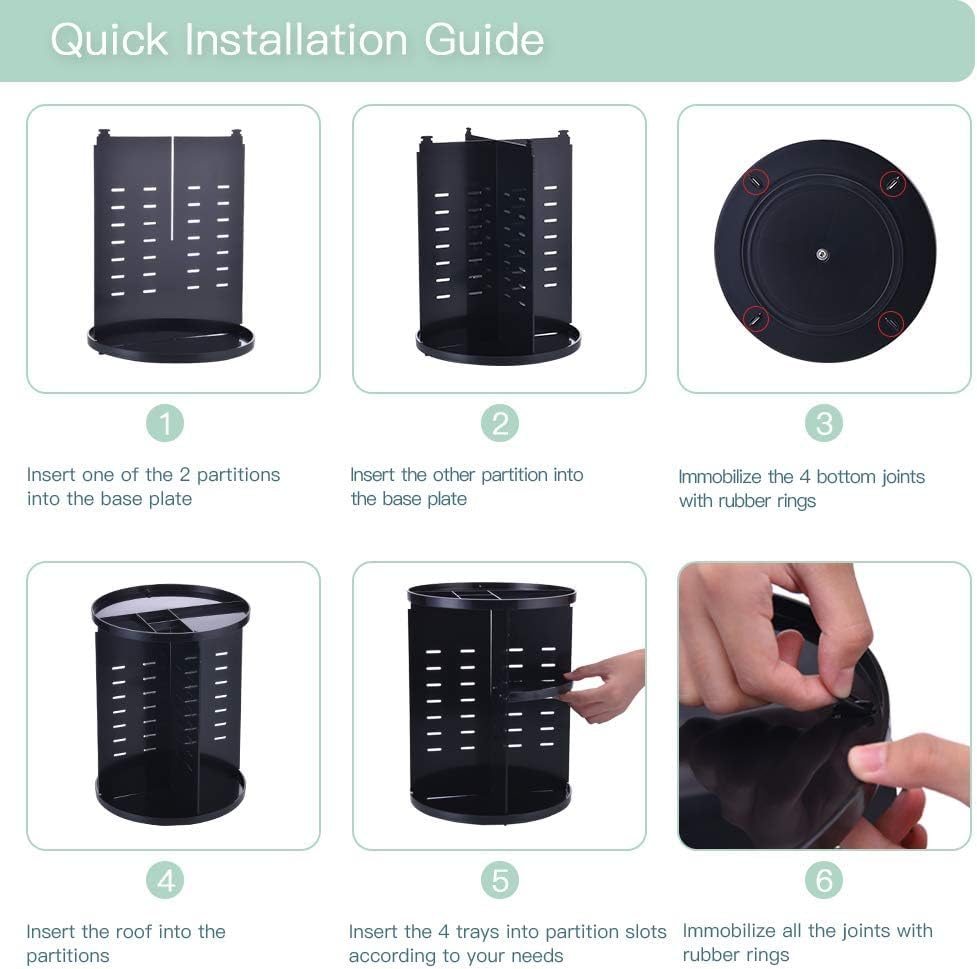 Quick Installation Guide

1

Insert one of the 2 partitions into the base plate

2

Insert the other partition into the base plate

3

Immobilize the 4 bottom joints with rubber rings

4

Insert the roof into the partitions

5

Insert the 4 trays into partition slots according to your needs

6

Immobilize all the joints with rubber rings