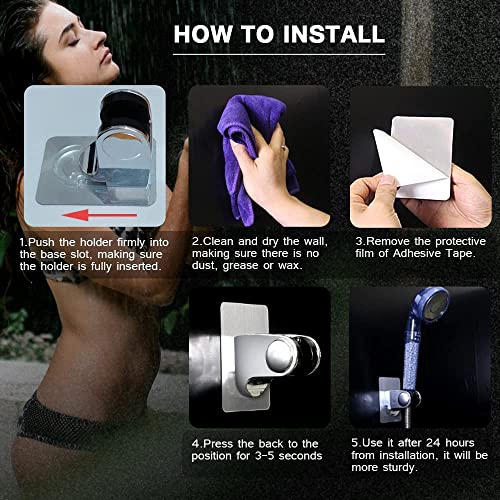 HOW TO INSTALL

1.Push the holder firmly into the base slot, making sure the holder is fully inserted.

2.Clean and dry the wall, making sure there is no dust, grease or wax.

3.Remove the protective film of Adhesive Tape.

4.Press the back to the position for 3-5 seconds

5.Use it after 24 hours from installation, it will be more sturdy.