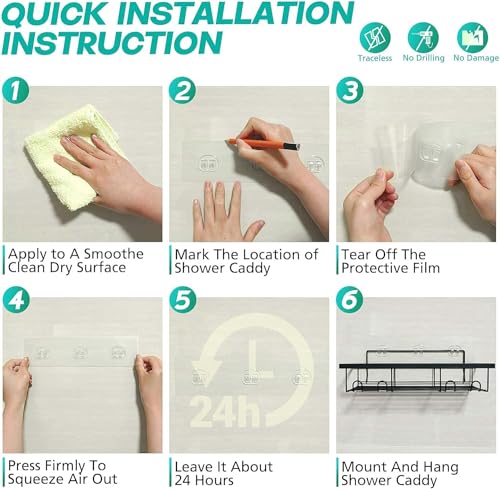 QUICK INSTALLATION INSTRUCTION

Traceless
No Drilling
No Damage

1
Apply to A Smoothe Clean Dry Surface

2
Mark The Location of Shower Caddy

3
Tear Off The Protective Film

4
Press Firmly To Squeeze Air Out

5
24h
Leave It About 24 Hours

6
Mount And Hang Shower Caddy