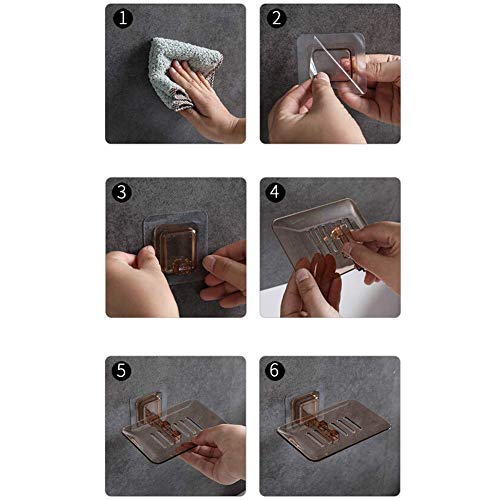 1
2
3
4
5
6