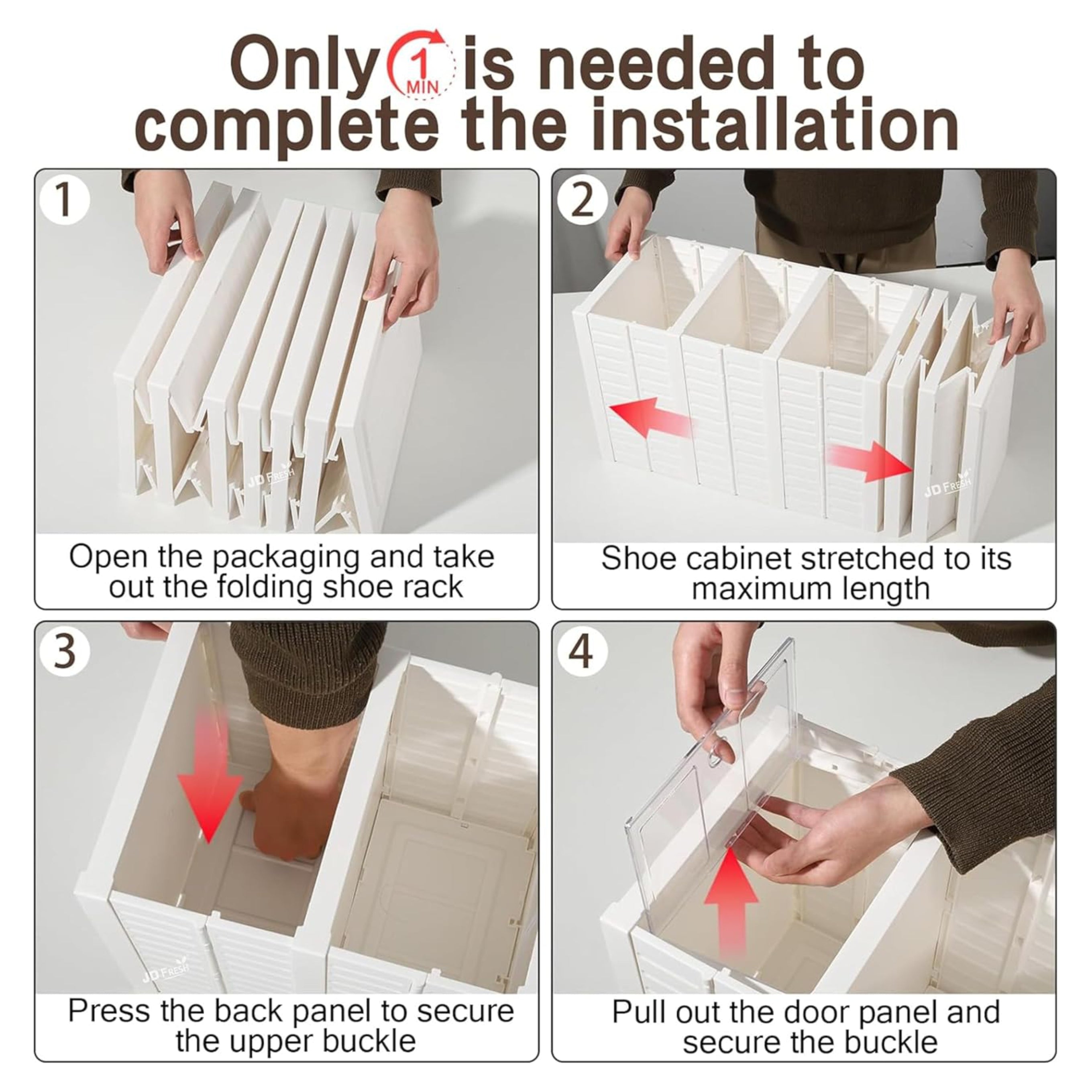 Only 1 MIN is needed to complete the installation

1

JD FRESH

Open the packaging and take out the folding shoe rack

2

JD FRESH

Shoe cabinet stretched to its maximum length

3

JD FRESH

Press the back panel to secure the upper buckle

4

Pull out the door panel and secure the buckle